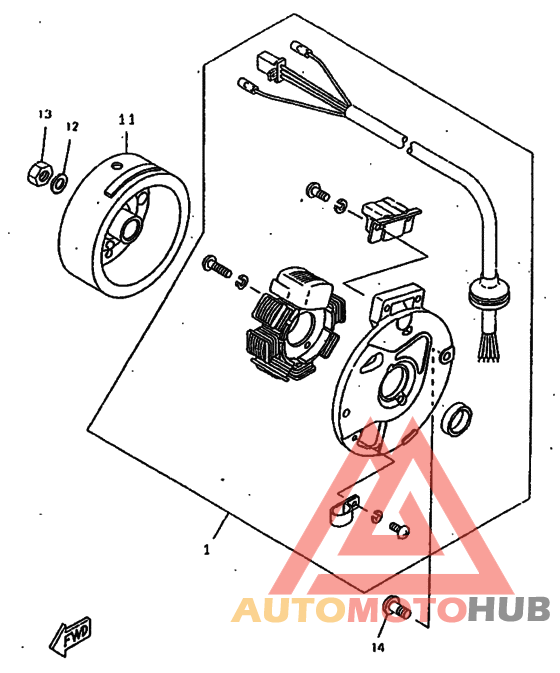 13
12
11
1
14
FWD
AUTOMOTOHUB