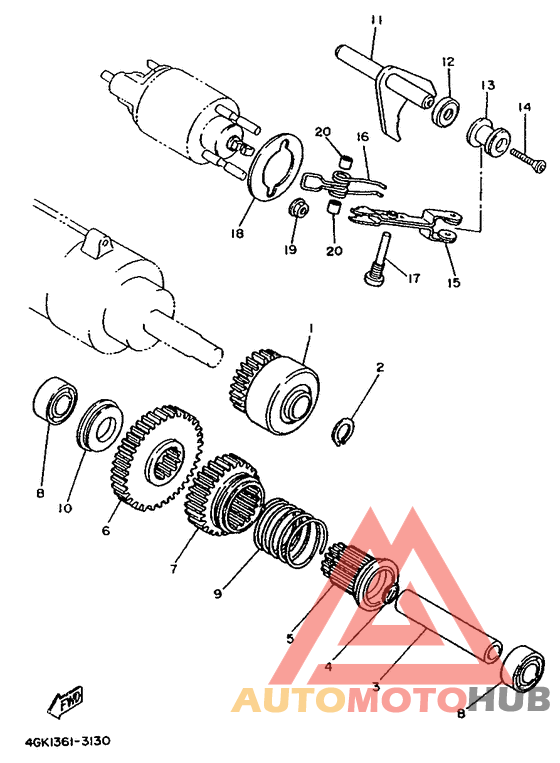 11
12
13
14
20
16
18
19
20
17
15
1
2
8
10
6
7
9
5
4
3
8
FWD
4GK1361-3130
AUTOMOTOHUB