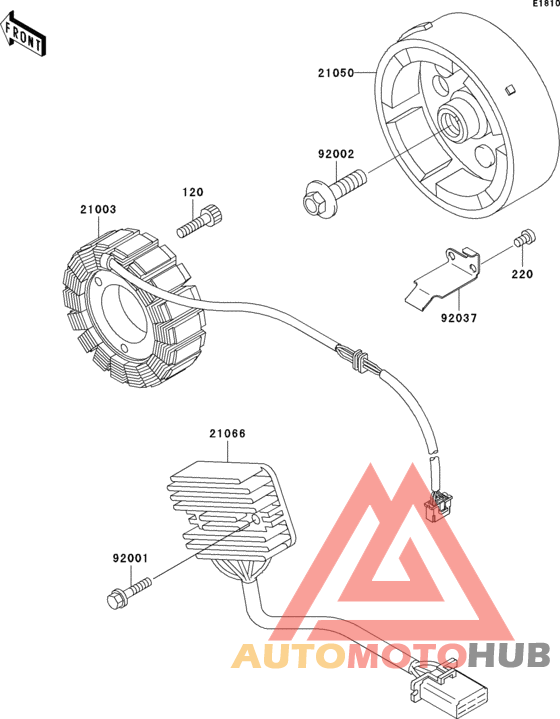 E1810

FRONT

21050

92002

120

21003

220

92037

21066

92001

AUTOMOTOHUB