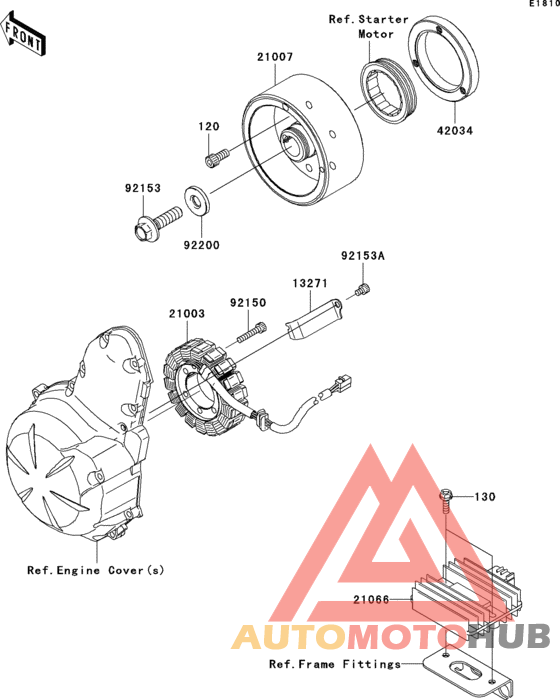 E1810

FRONT

Ref.Starter Motor

21007

42034

120

92153

92200

92153A

13271

92150

21003

130

Ref.Engine Cover(s)

21066

AUTOMOTOHUB

Ref.Frame Fittings