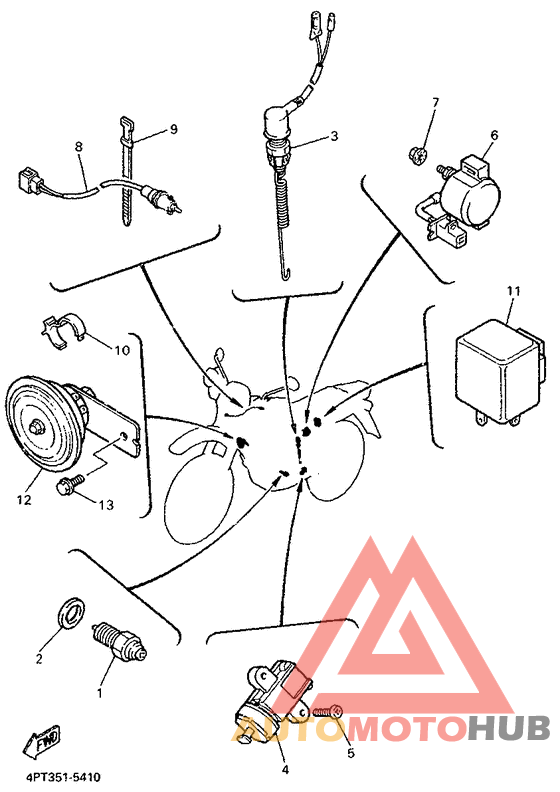 9
8
3
7
6
11
10
12
13
2
1
4
5
FWD
4PT351-5410
AUTOMOTOHUB