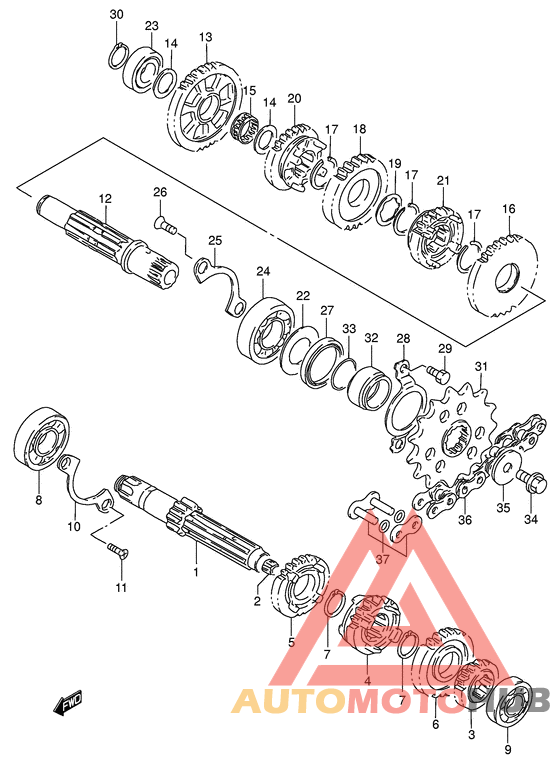 30
23
14
13
15
14
20
17
18
19
17
21
17
16
12
26
25
24
22
27
33
32
28
29
31
8
10
11
1
2
5
7
4
7
6
3
9
37
36
35
34
FWD
AUTOMOTOHUB