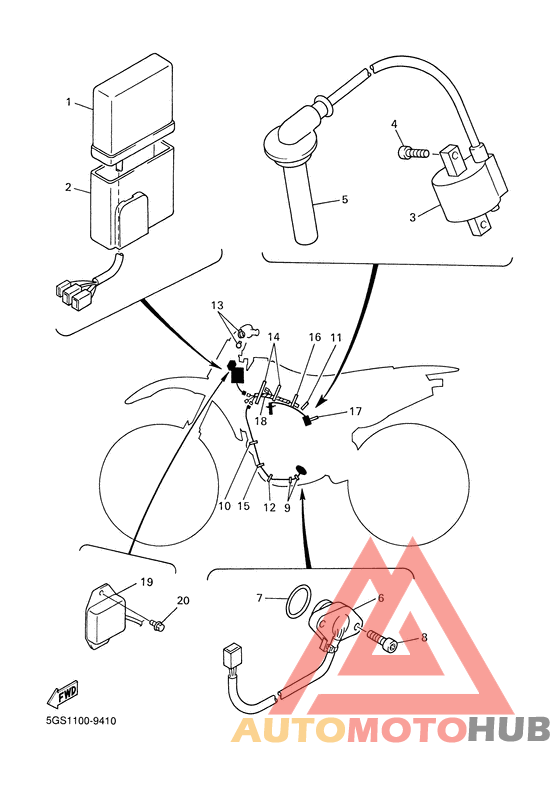 1
2
4
5
3
13
14
16
11
18
17
10
15
12
9
19
20
7
6
8
FWD
5GS1100-9410
AUTOMOTOHUB