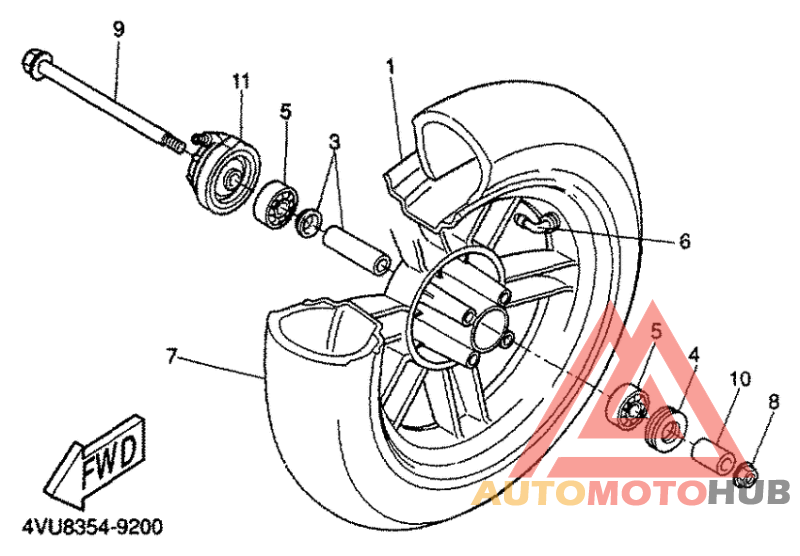 9
11
5
3
1
6
7
5
4
10
8
FWD
4VU8354-9200
AUTOMOTOHUB