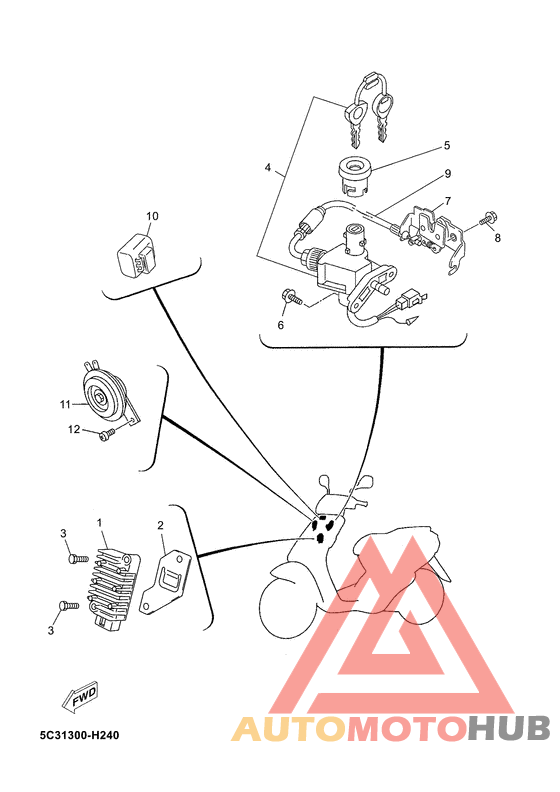 4
5
9
7
8
6
10
11
12
3
1
2
3
FWD
5C31300-H240
AUTOMOTOHUB