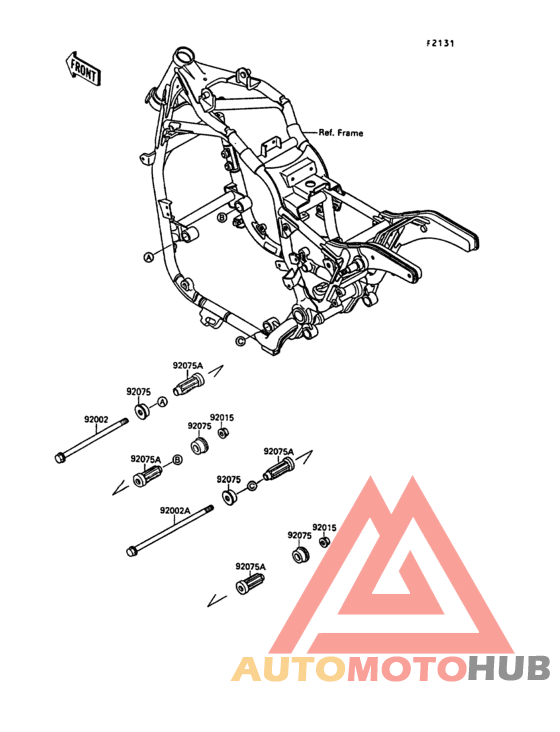 F2131

FRONT

Ref. Frame

B

A

C

92075A

92075

A

92002

92015

92075

92075A

B

92075A

92075

C

92002A

92015

92075

92075A

AUTOMOTOHUB