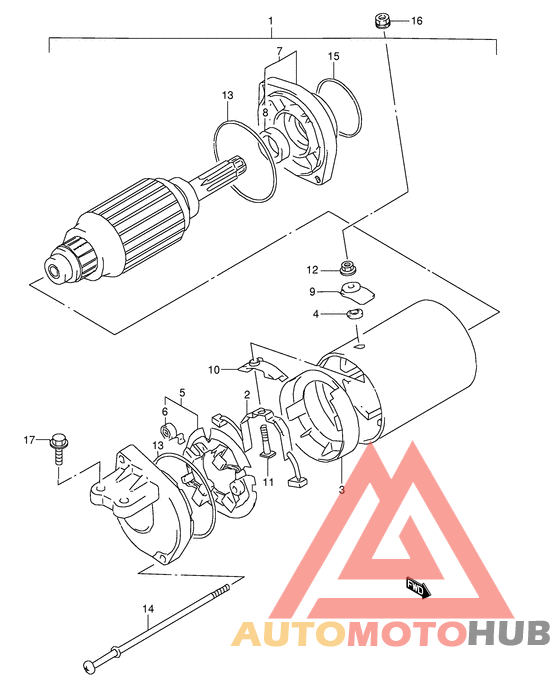 1
16
7
15
13
8
12
9
4
10
5
2
6
17
13
11
3
FWD
14
AUTOMOTOHUB