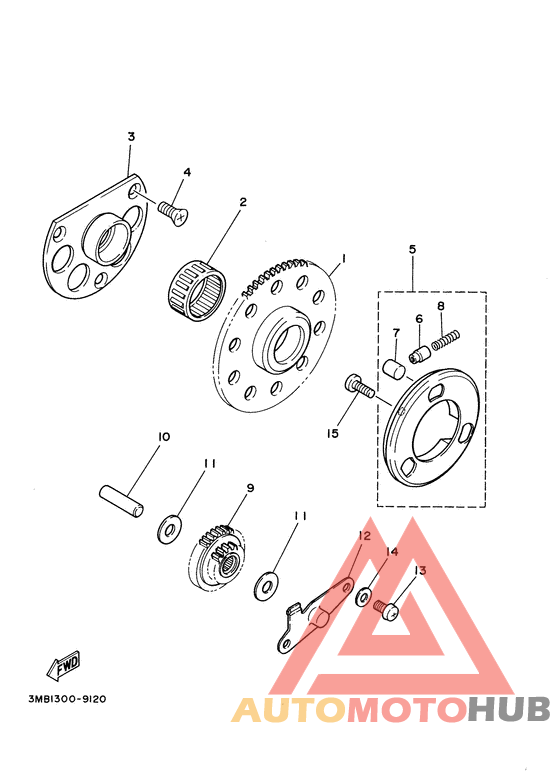 3
4
2
1
5
8
6
7
15
10
11
9
11
12
14
13
FWD
3MB1300-9120
AUTOMOTOHUB