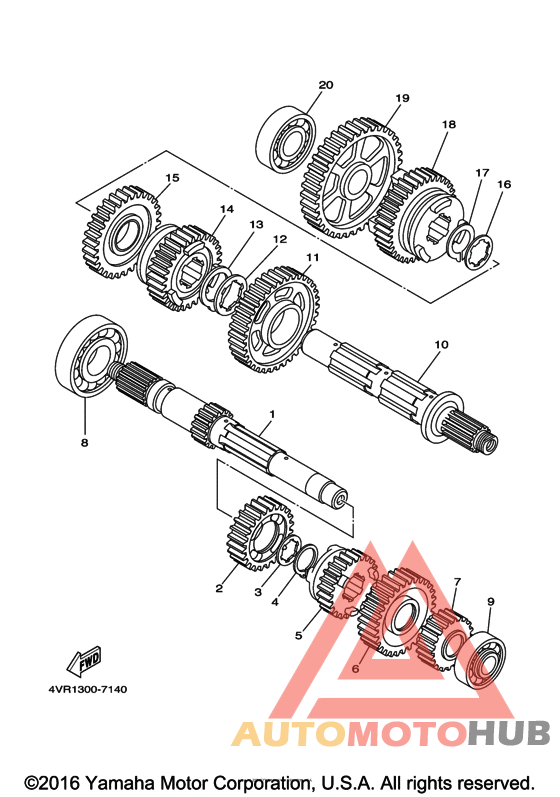 20
19
18
17
16
15
14
13
12
11
10
8
1
2
3
4
5
6
7
9
FWD
4VR1300-7140
AUTOMOTOHUB
©2016 Yamaha Motor Corporation, U.S.A. All rights reserved.