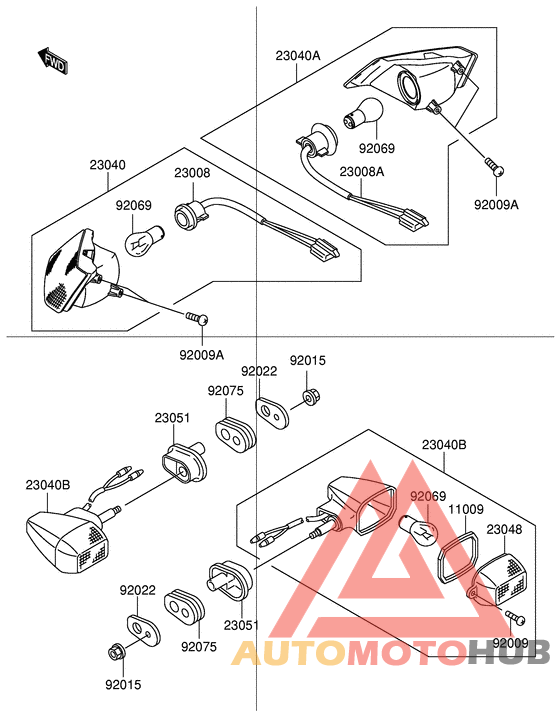 FWD

23040A

92069

23008A

92009A

23040

23008

92069

92009A

92022

92015

92075

23051

23040B

23040B

92069

11009

23048

92022

92075

23051

92009

92015

AUTOMOTOHUB