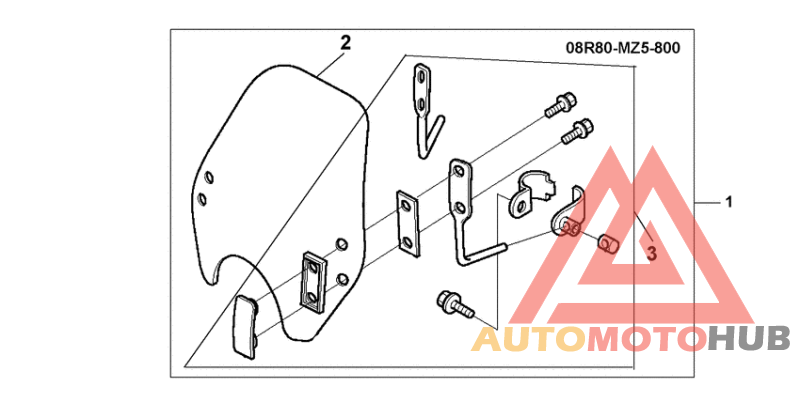 2

08R80-MZ5-800

1

3

AUTOMOTOHUB