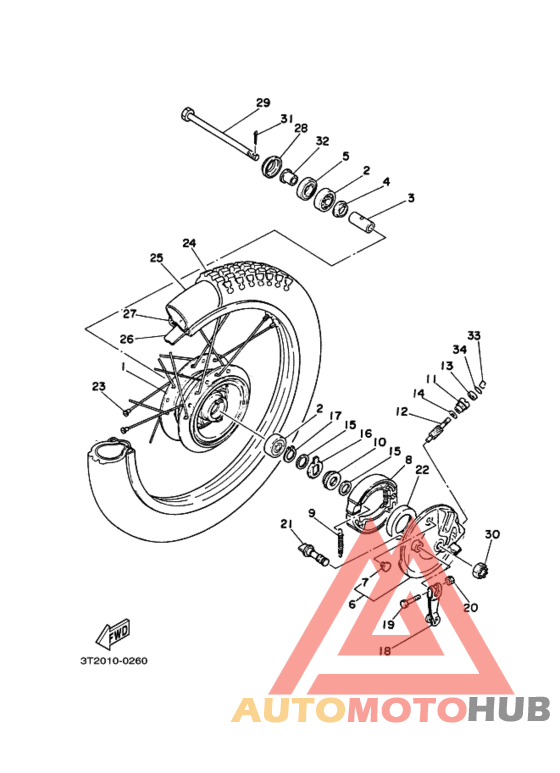 29
31
28
32
5
2
4
3
24
25
27
26
1
23
33
34
13
11
14
12
2
17
15
16
10
15
8
22
9
21
30
7
6
20
19
18
FWD
3T2010-0260
AUTOMOTOHUB