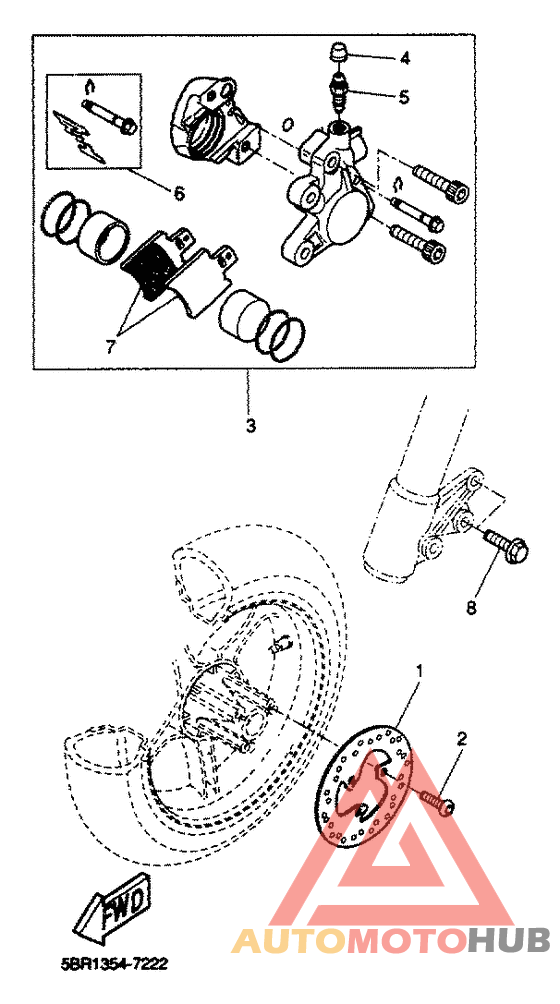 4
5
6
7
3
8
1
2
FWD
5BR1354-7222
AUTOMOTOHUB