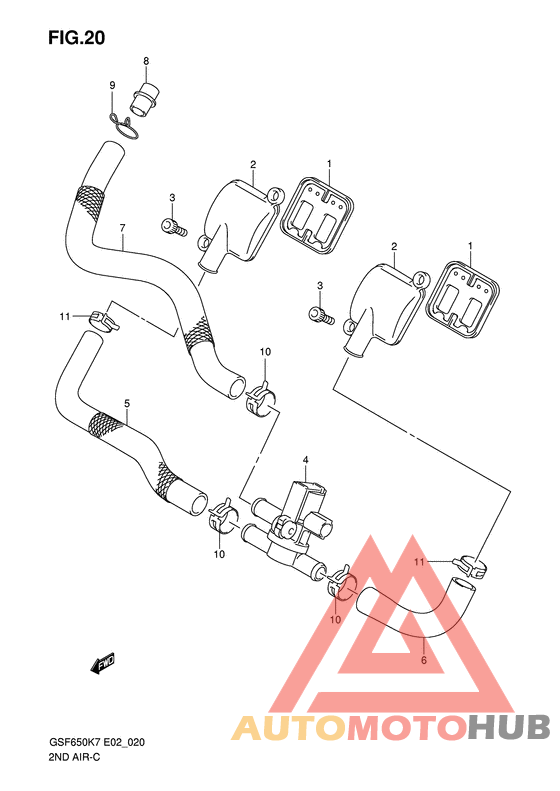 FIG.20

8
9
2
1
3
7
2
1
3
11
10
5
4
10
11
10
6
FWD

GSF650K7 E02_020
2ND AIR-C

AUTOMOTOHUB