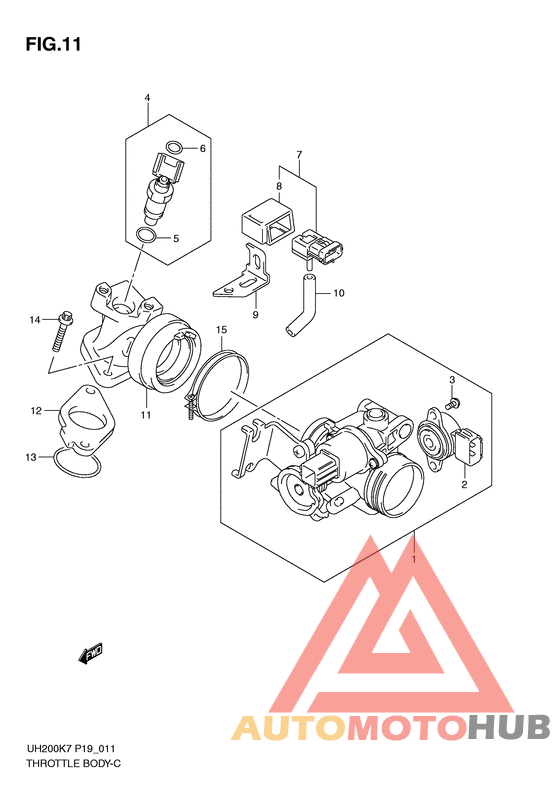 FIG.11

4
6
5
7
8
9
10
14
15
11
12
13
3
2
1
FWD

AUTOMOTOHUB

UH200K7 P19_011
THROTTLE BODY-C