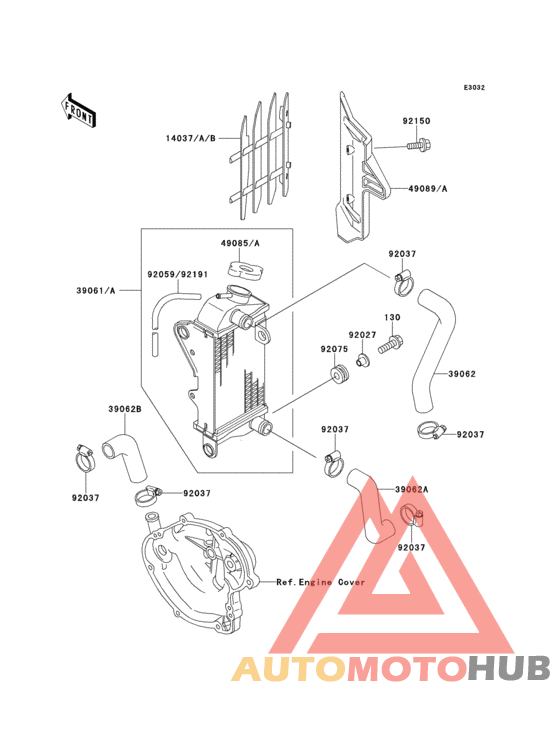 E3032

FRONT

14037/A/B

92150

49089/A

49085/A

92059/92191

39061/A

92037

130

92027

92075

39062

39062B

92037

92037

92037

92037

39062A

92037

Ref.Engine Cover

AUTOMOTOHUB