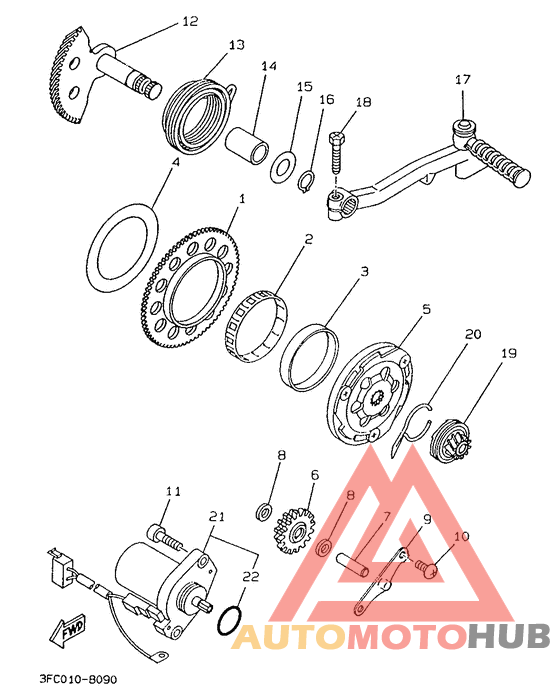 12
13
14
15
16
18
17
4
1
2
3
5
20
19
8
6
8
7
9
10
11
21
22
FWD
AUTOMOTOHUB
3FC010-8090