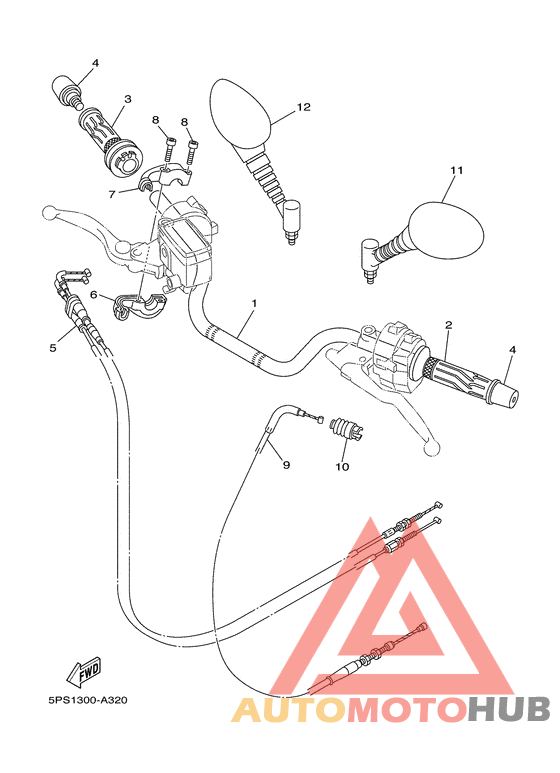 4
3
8
8
12
7
11
6
1
2
4
5
9
10
FWD
5PS1300-A320
AUTOMOTOHUB