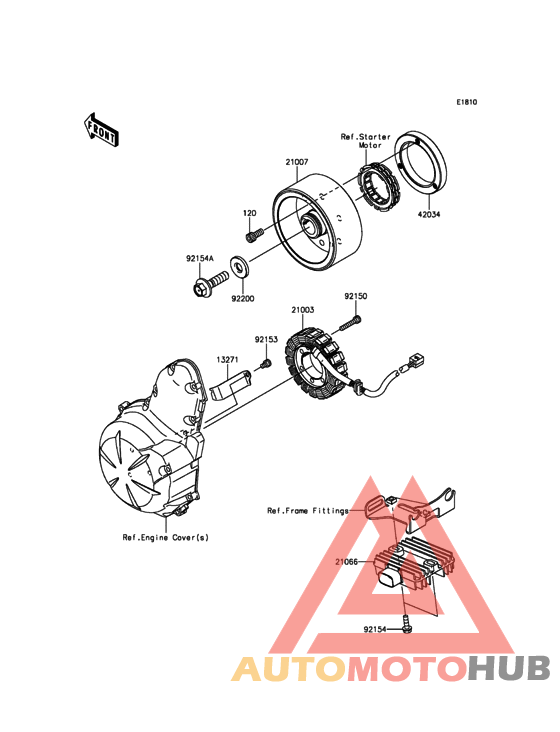 E1810

FRONT

Ref.Starter Motor

21007

42034

120

92154A

92200

92150

21003

92153

13271

Ref.Frame Fittings

Ref.Engine Cover(s)

21066

92154

AUTOMOTOHUB