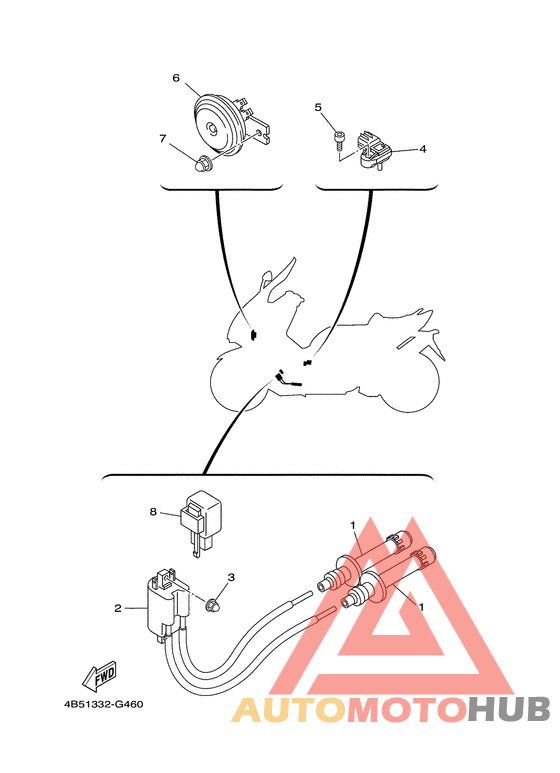 6
7
5
4
8
1
3
2
1
FWD
4B51332-G460
AUTOMOTOHUB