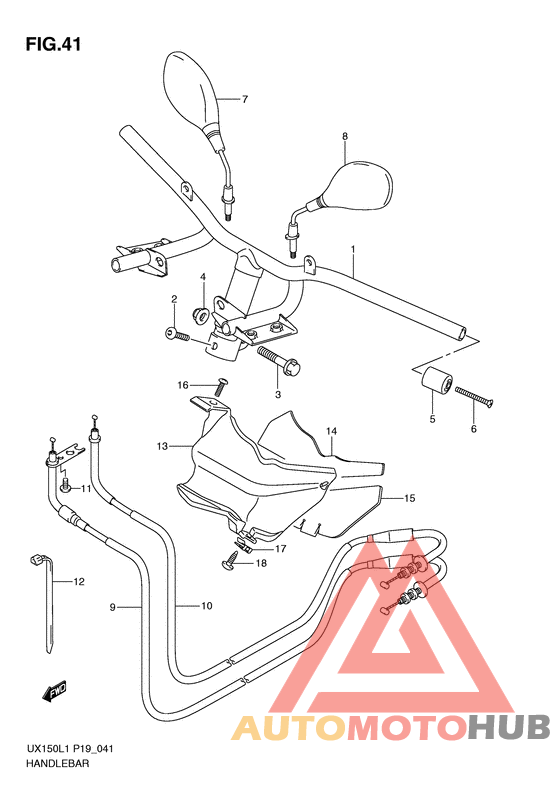 FIG.41

7
8
1
4
2
3
16
5
6
14
13
15
11
17
18
12
9
10
FWD

AUTOMOTOHUB

UX150L1 P19_041
HANDLEBAR