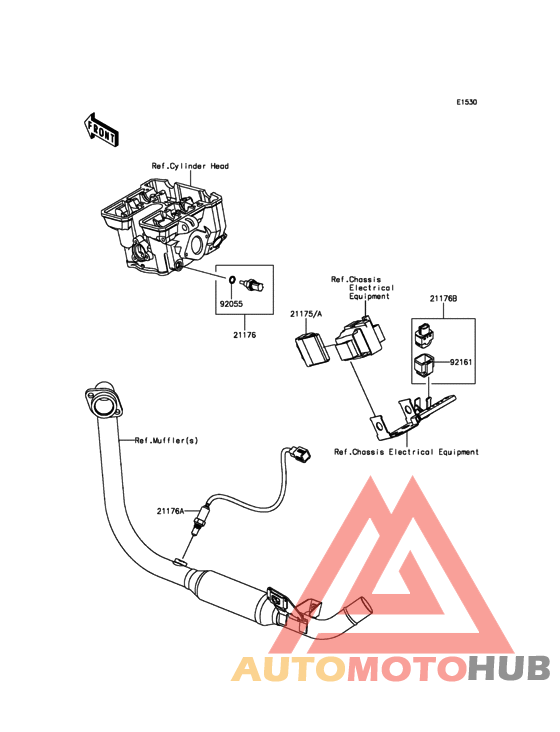 E1530

FRONT

Ref.Cylinder Head

92055

21176

Ref.Chassis Electrical Equipment

21175/A

21176B

92161

Ref.Chassis Electrical Equipment

Ref.Muffler(s)

21176A

AUTOMOTOHUB