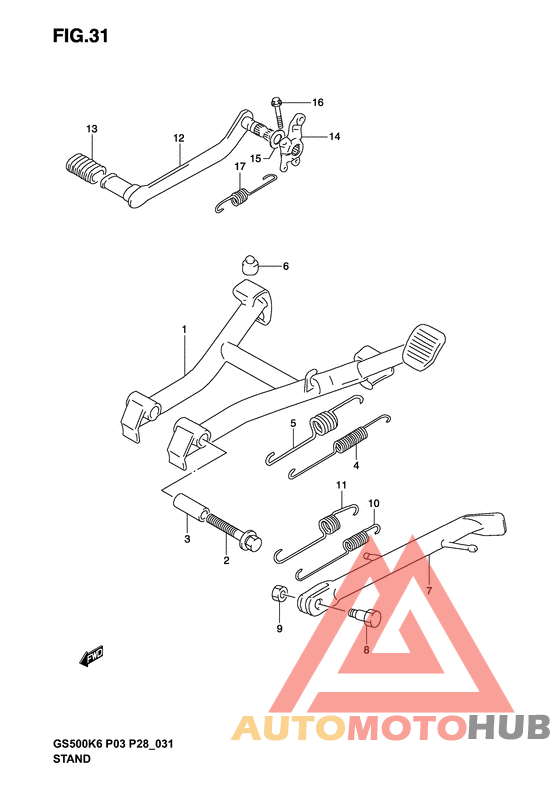 FIG.31

16
13
12
14
15
17
6
1
5
4
11
10
3
2
7
9
8
FWD

AUTOMOTOHUB

GS500K6 P03 P28_031
STAND