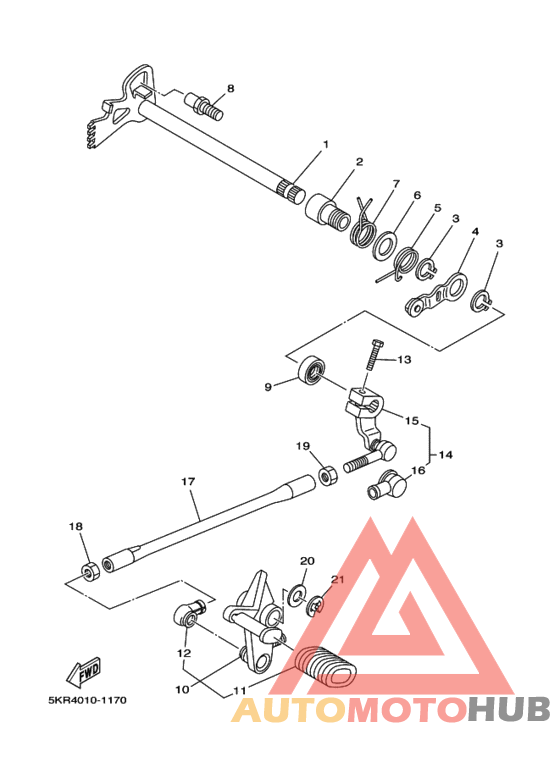 8
1
2
7
6
5
3
4
3
13
9
15
14
19
16
17
18
20
21
12
10
11
FWD
5KR4010-1170
AUTOMOTOHUB