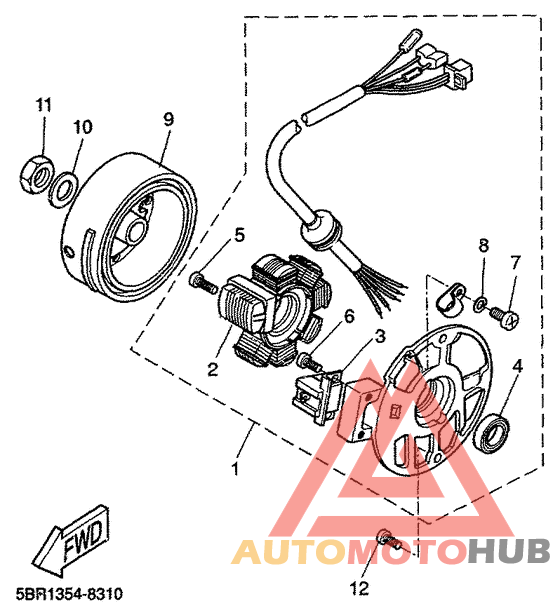 11
10
9
5
8
7
6
3
2
4
1
FWD
AUTOMOTOHUB
12
5BR1354-8310