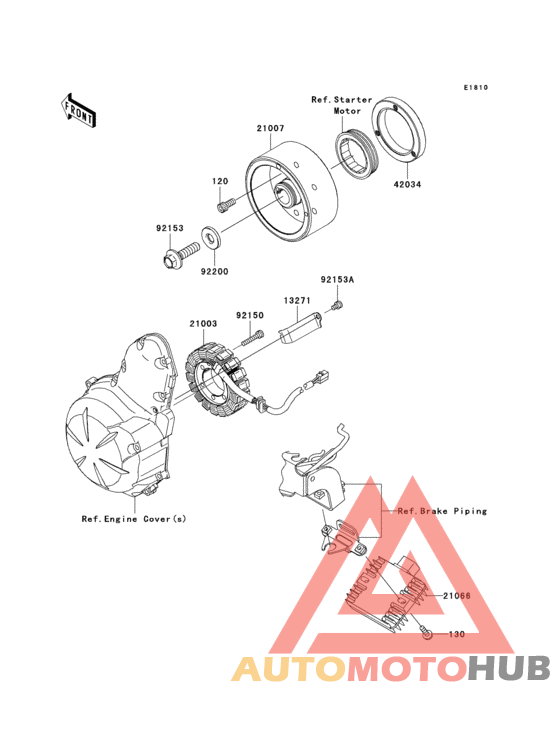 E1810

FRONT

Ref.Starter Motor

21007

42034

120

92153

92200

92153A

13271

92150

21003

Ref.Engine Cover(s)

Ref.Brake Piping

21066

130

AUTOMOTOHUB