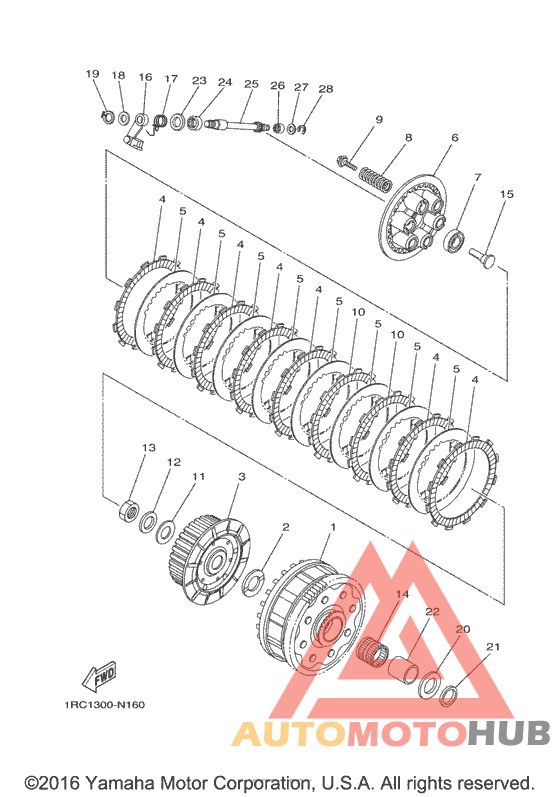 19 18 16 17 23 24 25 26 27 28

9 8 6 7 15

4 5 4 5 4 5 4 5 4 5 10 5 10 5 4 5 4

13 12 11 3 2 1 14 22 20 21

FWD

1RC1300-N160

AUTOMOTOHUB

©2016 Yamaha Motor Corporation, U.S.A. All rights reserved.