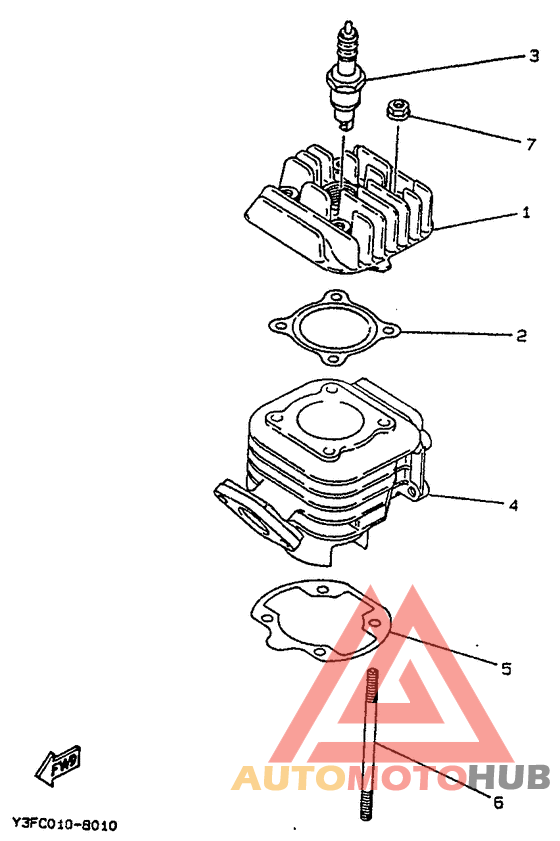 3
7
1
2
4
5
FWD
AUTOMOTOHUB
6
Y3FC010-8010