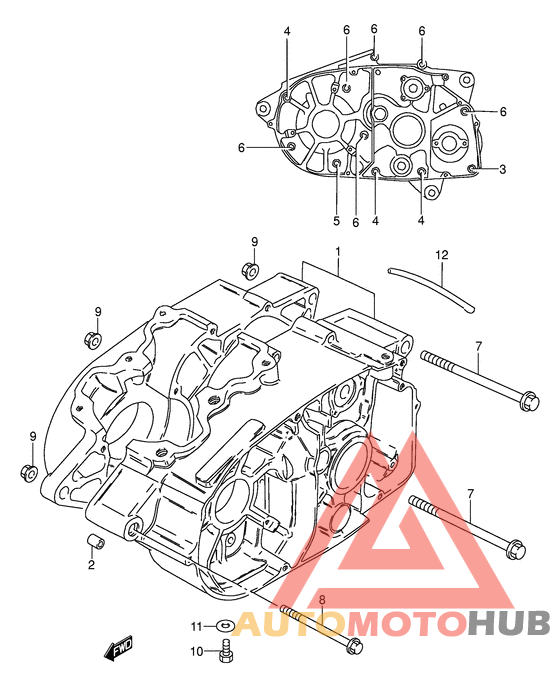 4
6
6
6
6
6
3
5
6
4
4
9
1
12
9
7
9
7
2
8
11
10
FWD
AUTOMOTOHUB