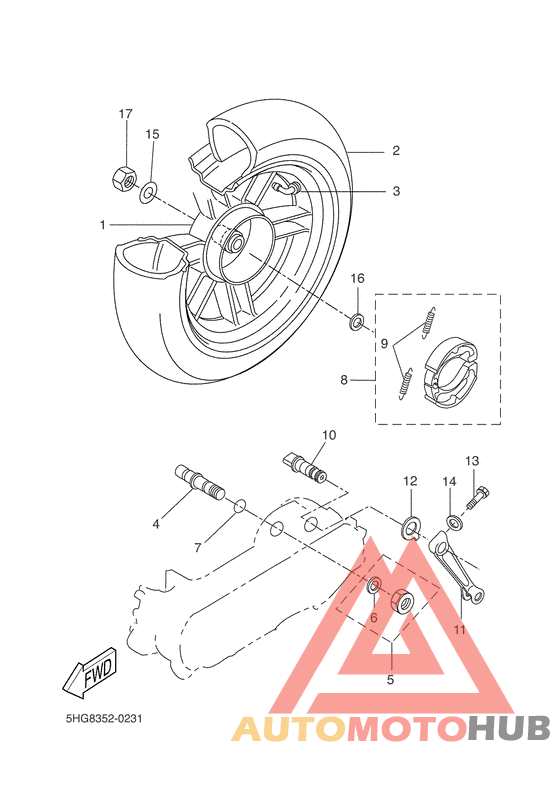 17
15
2
3
1
16
9
8
10
13
12
14
4
7
6
11
5
FWD
5HG8352-0231
AUTOMOTOHUB