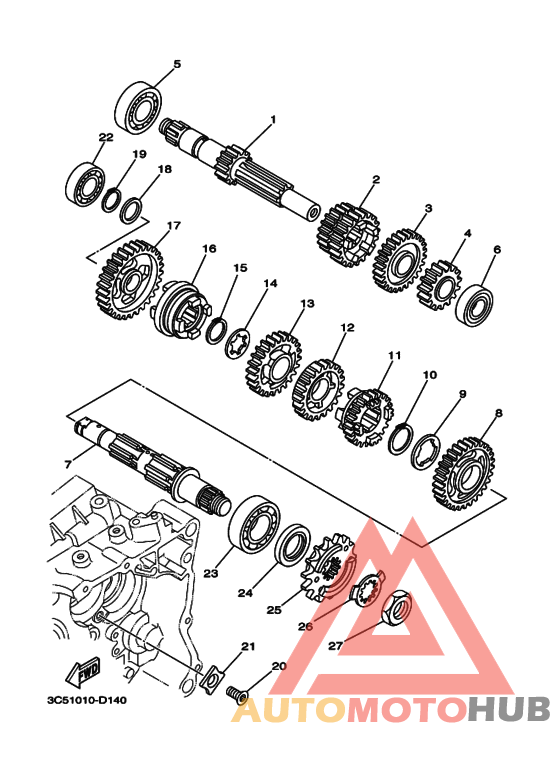 5
1
22
19
18
2
3
4
6
17
16
15
14
13
12
11
10
9
8
7
23
24
25
26
27
21
20
FWD
3C51010-D140
AUTOMOTOHUB