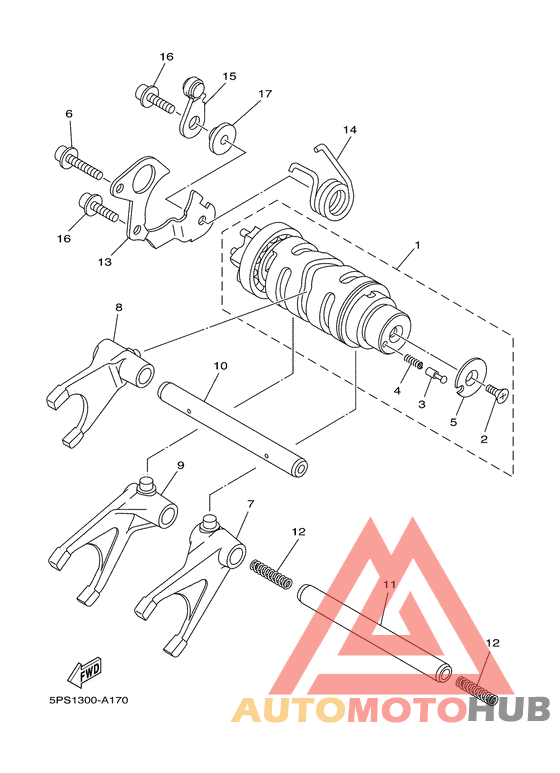 16
15
17
6
14
16
13
1
8
10
4
3
5
2
9
7
12
11
12
FWD
5PS1300-A170
AUTOMOTOHUB