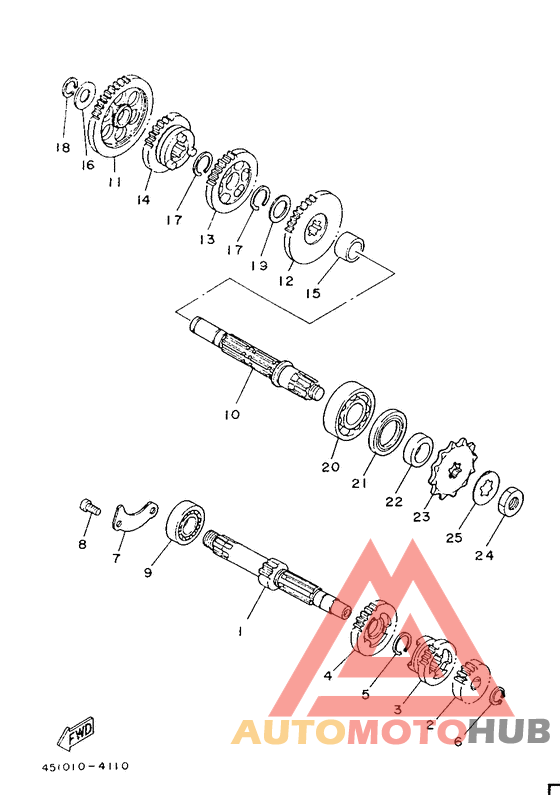 18
16
11
14
17
13
17
19
12
15
10
20
21
22
23
25
24
8
7
9
1
4
5
3
2
6
FWD
451010-4110
AUTOMOTOHUB