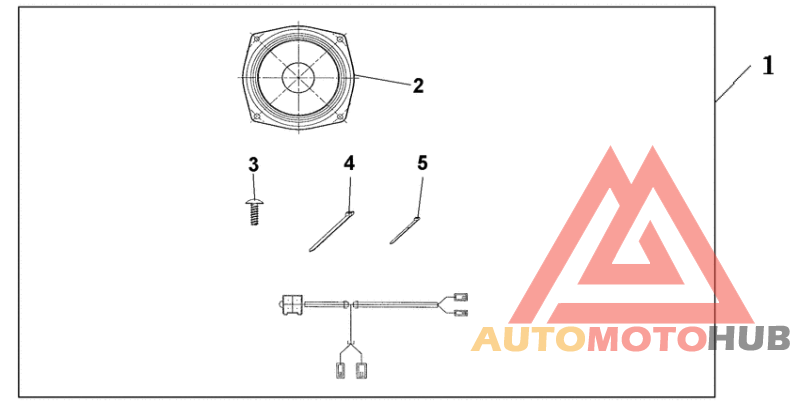 1

2

3

4

5

AUTOMOTOHUB