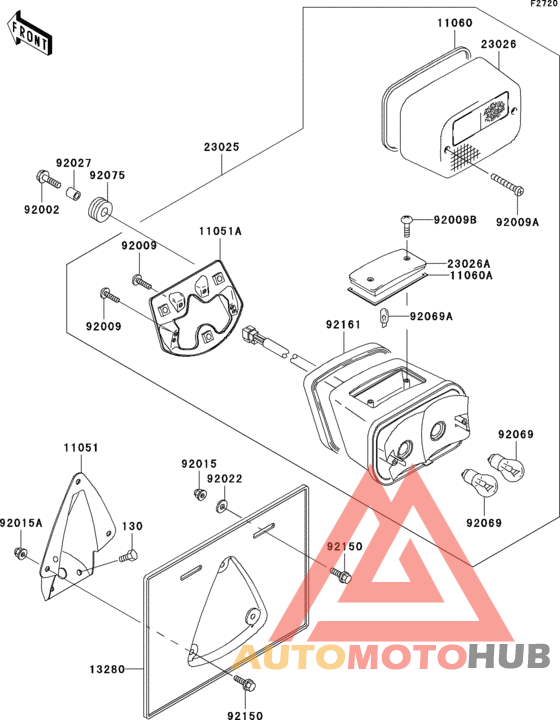 F2720

FRONT

11060
23026
23025
92027
92075
92002
92009A
92009B
11051A
92009
23026A
11060A
92009
92069A
92161
92069
92069
11051
92015
92022
92015A
130
92150
13280
92150

AUTOMOTOHUB