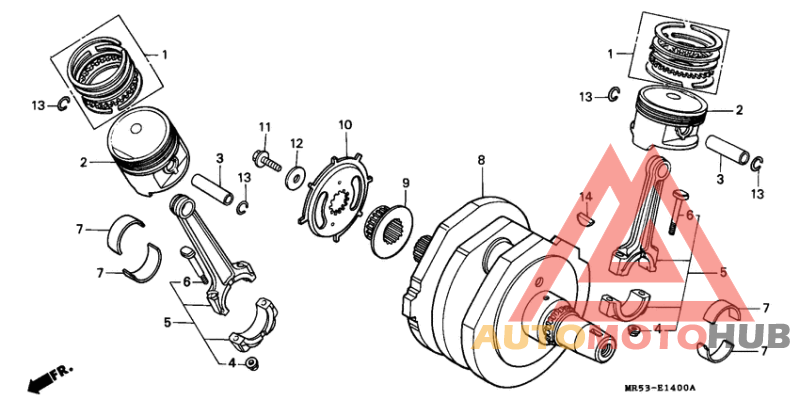 1
13
2
3
13
11
12
10
9
8
7
7
6
5
4
FR.
1
13
2
3
13
14
6
5
7
4
7
AUTOMOTOHUB
MR53-E1400A