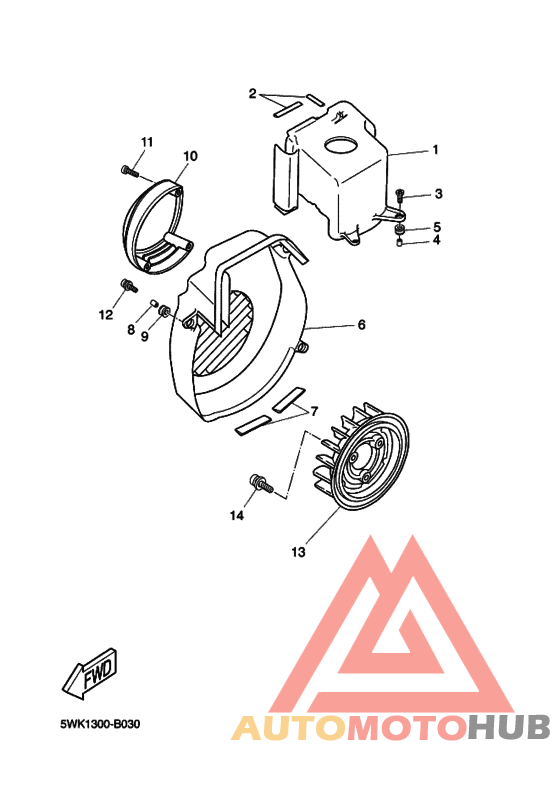 2
1
11
10
3
5
4
12
8
9
6
7
14
13
FWD
5WK1300-B030
AUTOMOTOHUB