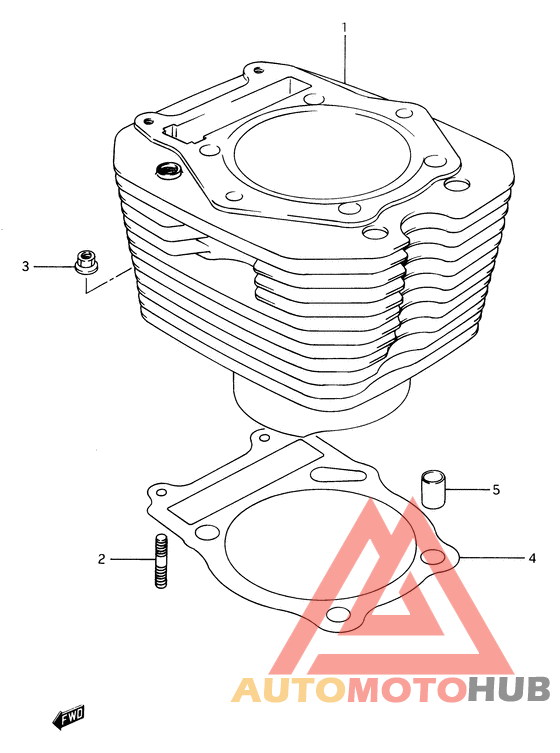 1

3

5

2

4

AUTOMOTOHUB

FWD