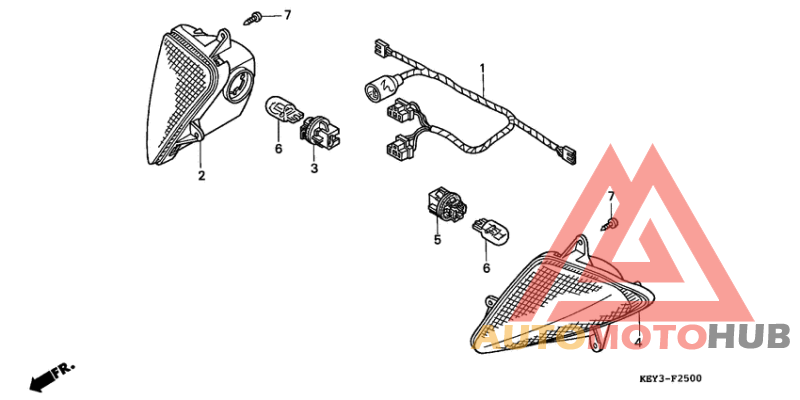 7
1
2
6
3
7
5
6
4
AUTOMOTOHUB
FR.
KEY3-F2500