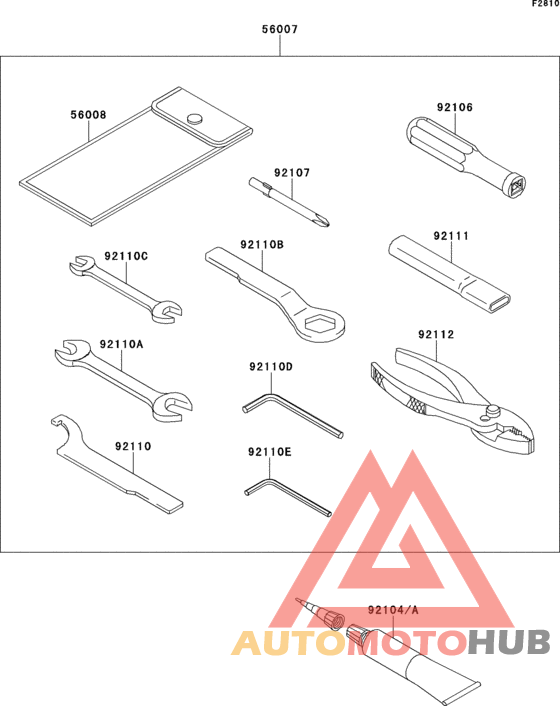 F2810

56007

56008

92106

92107

92110C

92110B

92111

92110A

92112

92110D

92110

92110E

92104/A

AUTOMOTOHUB