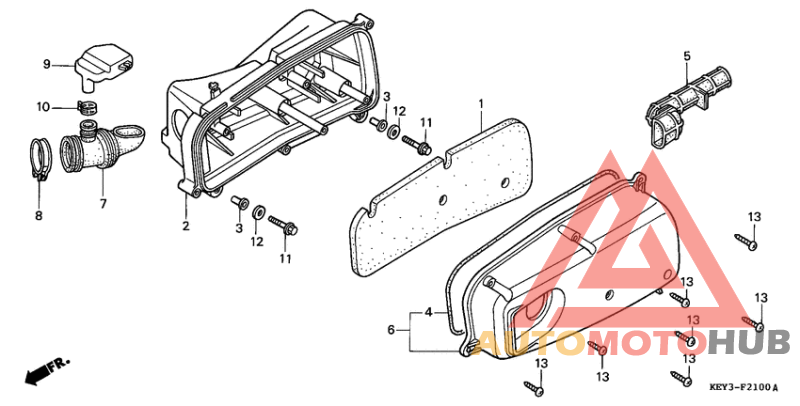 9
10
8
7
2
3
12
11
3
12
11
1
5
4
6
13
13
13
13
13
13
13
FR.
AUTOMOTOHUB
KEY3-F2100A