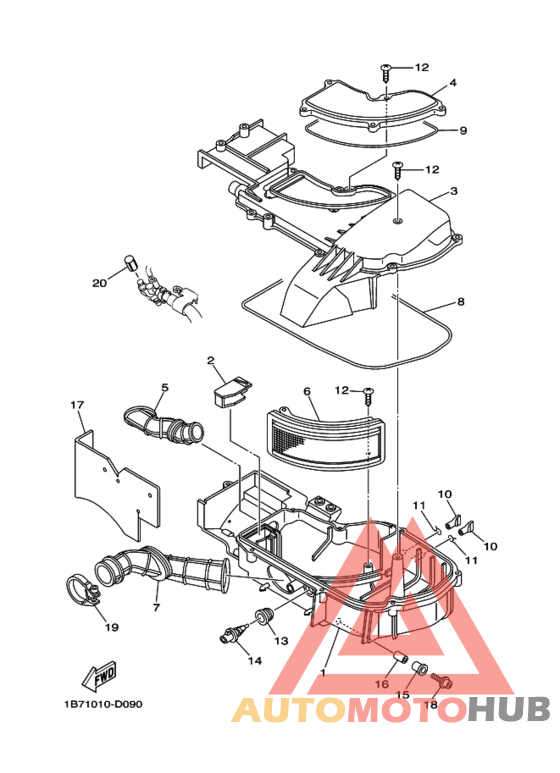 12
4
9
12
3
20
8
2
5
6
12
17
10
11
10
11
7
19
13
14
1
16
15
18
FWD
1B71010-D090
AUTOMOTOHUB