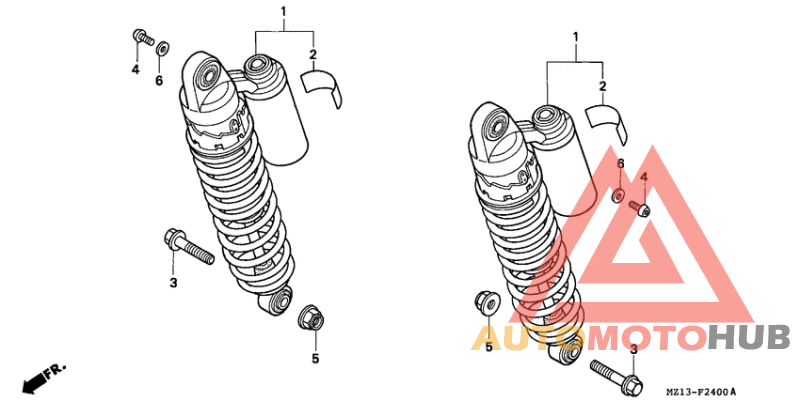 1
2
4
6
3
5
FR.
1
2
6
4
5
3
AUTOMOTOHUB
MZ13-F2400A