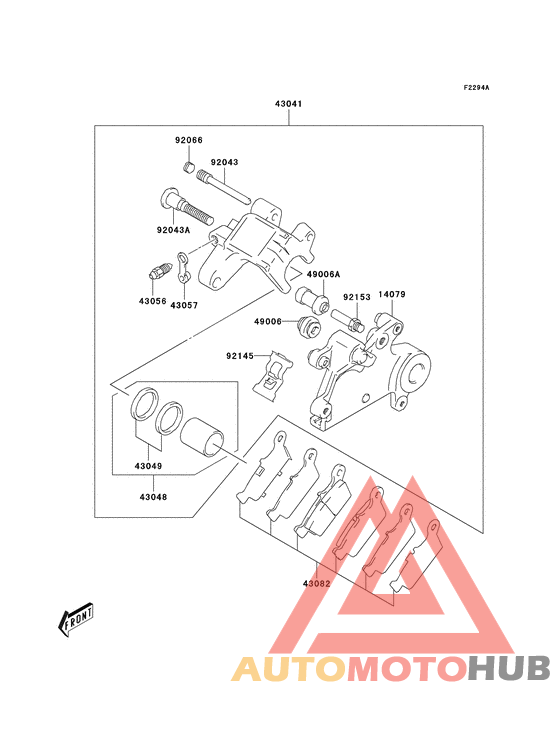 F2294A

43041

92066

92043

92043A

43056

43057

49006A

92153

14079

49006

92145

43049

43048

43082

FRONT

AUTOMOTOHUB