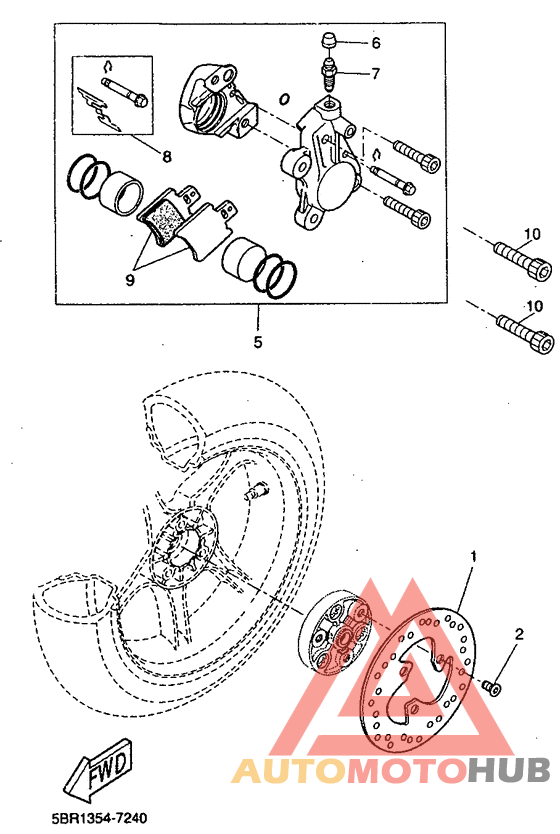 6
7
8
9
10
10
5
1
2
FWD
AUTOMOTOHUB
5BR1354-7240