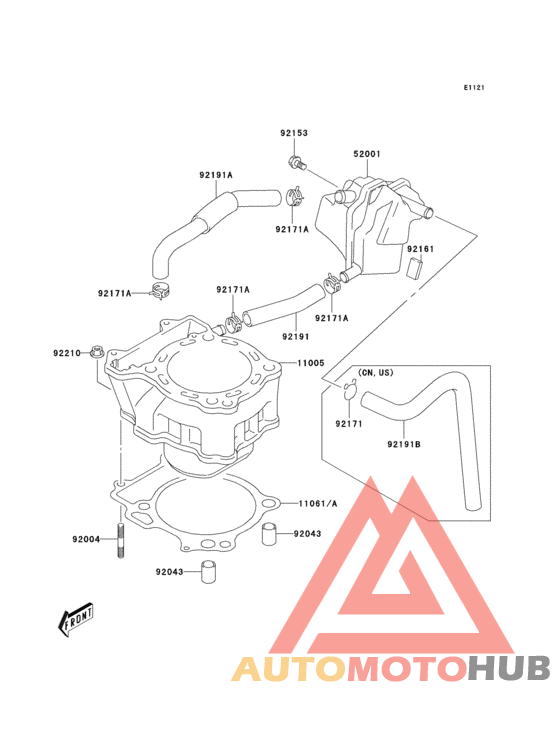 E1121

92153

52001

92191A

92171A

92161

92171A

92171A

92171A

92191

92210

11005

(CN, US)

92171

92191B

11061/A

92004

92043

92043

FRONT

AUTOMOTOHUB